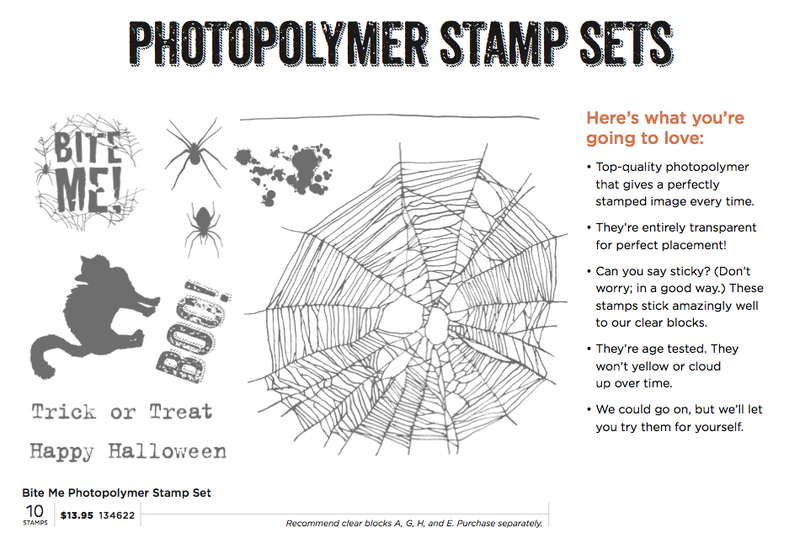 PHOTOPOLYMER STAMP SETS

BITE ME!

BOO!

Trick or Treat

Happy Halloween

Here's what you're going to love:

• Top-quality photopolymer that gives a perfectly stamped image every time.

• They're entirely transparent for perfect placement!

• Can you say sticky? (Don't worry; in a good way.) These stamps stick amazingly well to our clear blocks.

• They're age tested. They won't yellow or cloud up over time.

• We could go on, but we'll let you try them for yourself.

Bite Me Photopolymer Stamp Set

10 STAMPS $13.95 134622

Recommend clear blocks A, G, H, and E. Purchase separately.